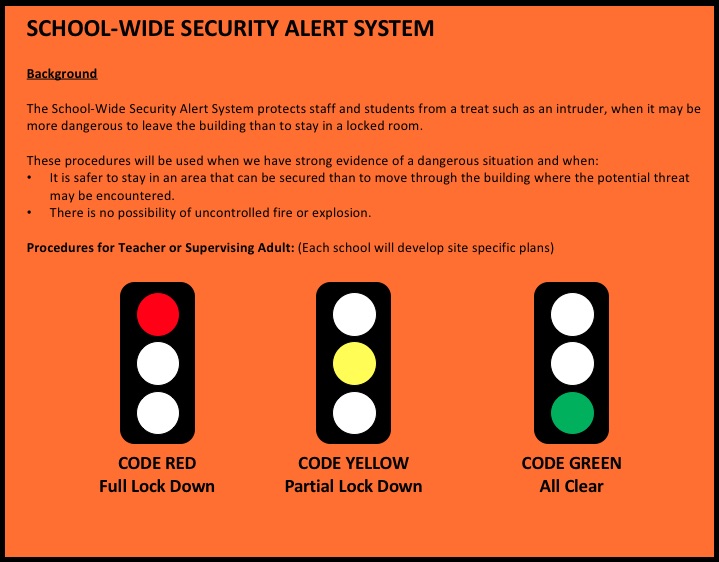 SCHOOL-WIDE SECURITY ALERT SYSTEM

Background

The School-Wide Security Alert System protects staff and students from a treat such as an intruder, when it may be more dangerous to leave the building than to stay in a locked room.

These procedures will be used when we have strong evidence of a dangerous situation and when:
• It is safer to stay in an area that can be secured than to move through the building where the potential threat may be encountered.
• There is no possibility of uncontrolled fire or explosion.

Procedures for Teacher or Supervising Adult: (Each school will develop site specific plans)

CODE RED
Full Lock Down

CODE YELLOW
Partial Lock Down

CODE GREEN
All Clear